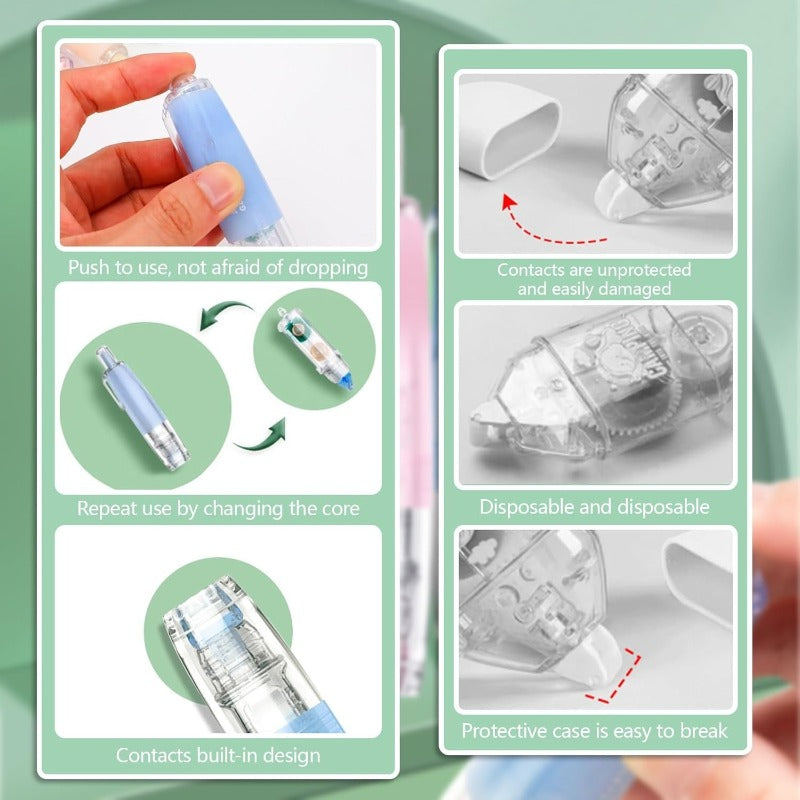 Push to use, not afraid of dropping

Repeat use by changing the core

Contacts built-in design

Contacts are unprotected and easily damaged

Disposable and disposable

Protective case is easy to break