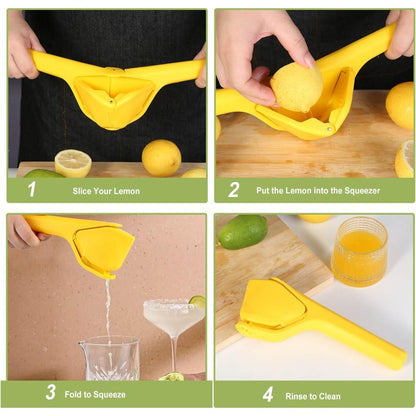 1 Slice Your Lemon

2 Put the Lemon into the Squeezer

3 Fold to Squeeze

4 Rinse to Clean