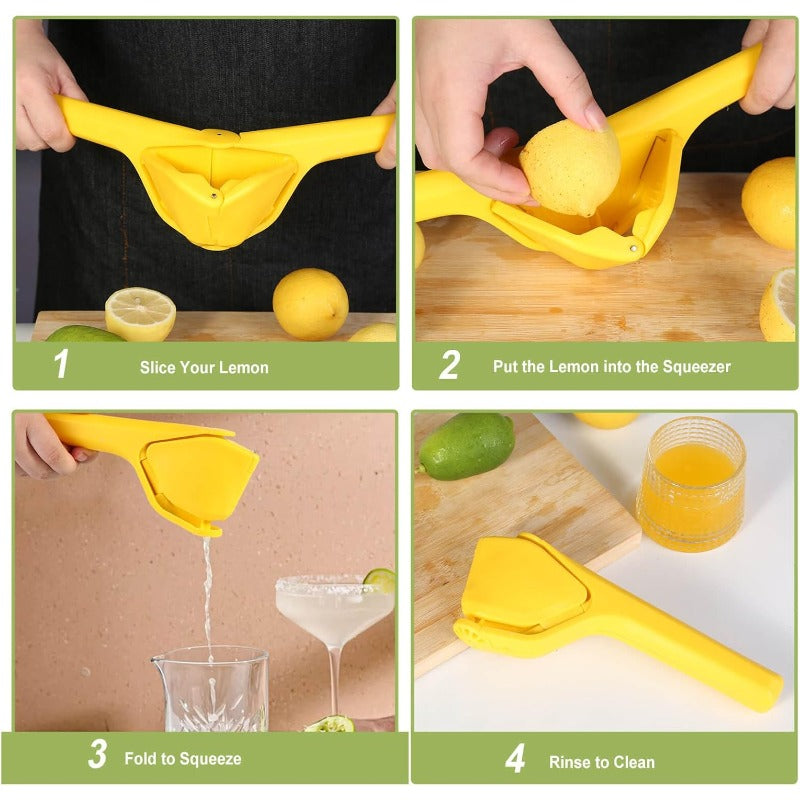 1 Slice Your Lemon

2 Put the Lemon into the Squeezer

3 Fold to Squeeze

4 Rinse to Clean