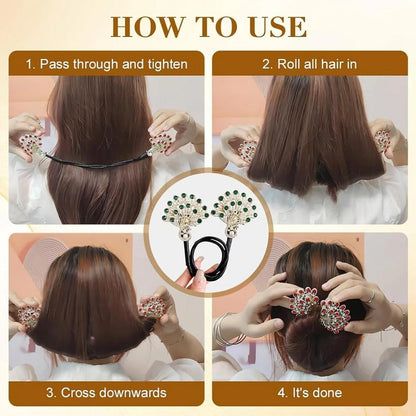 HOW TO USE

1. Pass through and tighten

2. Roll all hair in

3. Cross downwards

4. It's done