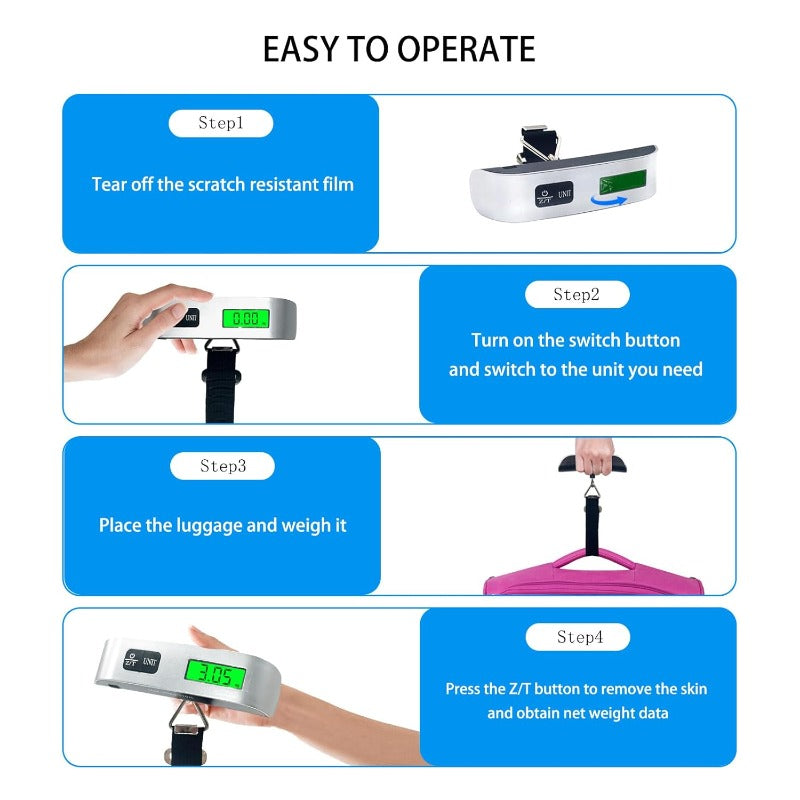 EASY TO OPERATE

Step1

Tear off the scratch resistant film

Z/T UNIT

UNIT 0.00

Step2

Turn on the switch button and switch to the unit you need

Step3

Place the luggage and weigh it

Z/T UNIT 3.05

Step4

Press the Z/T button to remove the skin and obtain net weight data