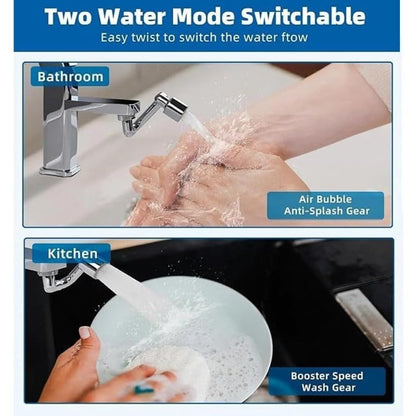 Two Water Mode Switchable
Easy twist to switch the water ftow

Bathroom

Air Bubble
Anti-Splash Gear

Kitchen

Booster Speed
Wash Gear