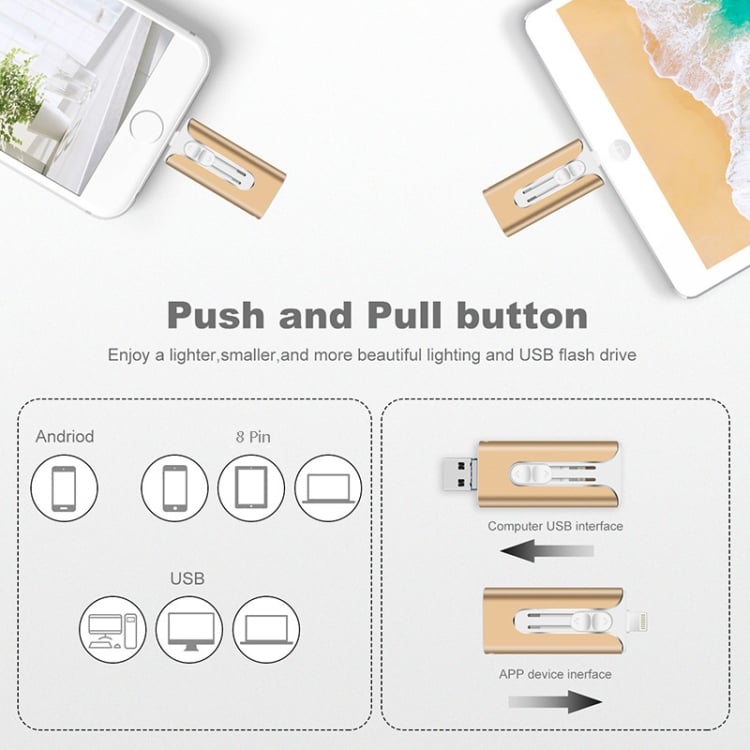 Push and Pull button

Enjoy a lighter,smaller,and more beautiful lighting and USB flash drive

Andriod

8 Pin

USB

Computer USB interface

APP device inerface