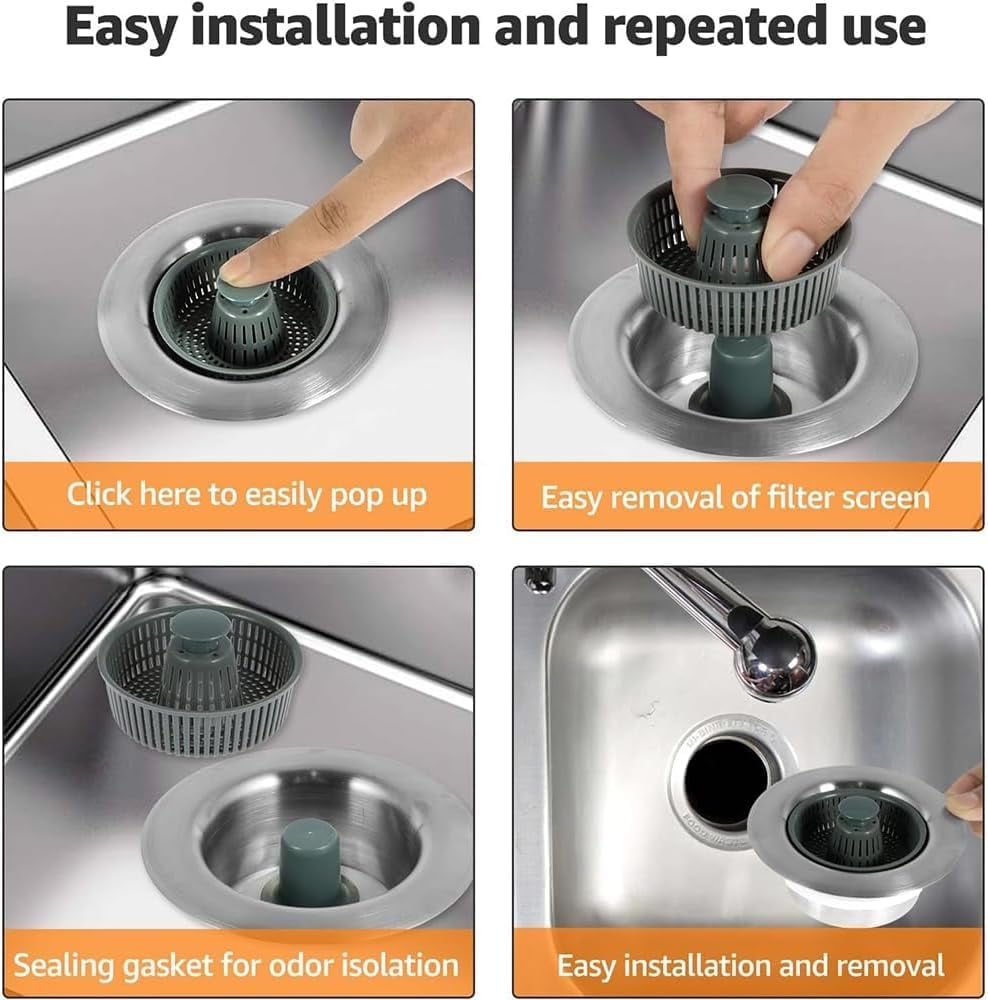 Easy installation and repeated use

Click here to easily pop up

Easy removal of filter screen

Sealing gasket for odor isolation

Easy installation and removal